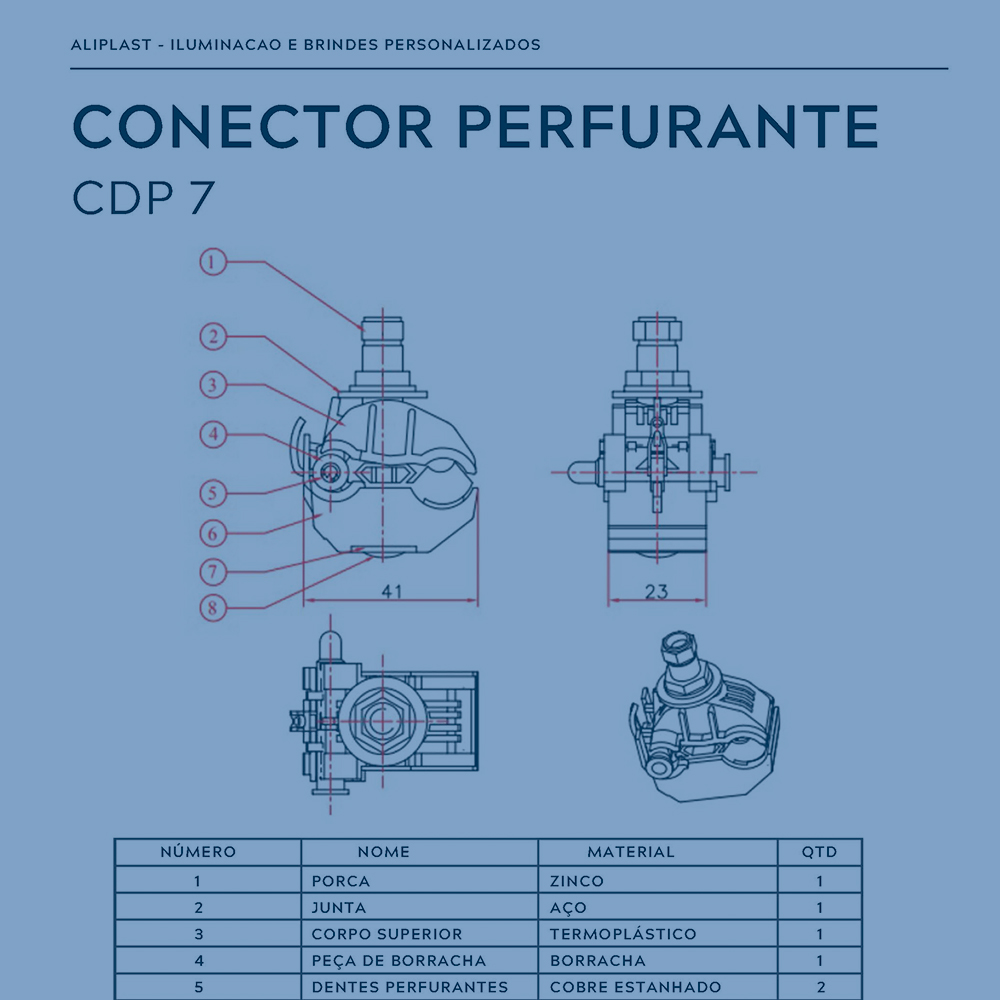 ALIPLAST - ILUMINACAO E BRINDES PERSONALIZADOS

CONECTOR PERFURANTE

CDP 7

1
2
3
4
5
6
7
8

41

23

| NÚMERO | NOME | MATERIAL | QTD |
|---|---|---|---|
| 1 | PORCA | ZINCO | 1 |
| 2 | JUNTA | AÇO | 1 |
| 3 | CORPO SUPERIOR | TERMOPLÁSTICO | 1 |
| 4 | PEÇA DE BORRACHA | BORRACHA | 1 |
| 5 | DENTES PERFURANTES | COBRE ESTANHADO | 2 |